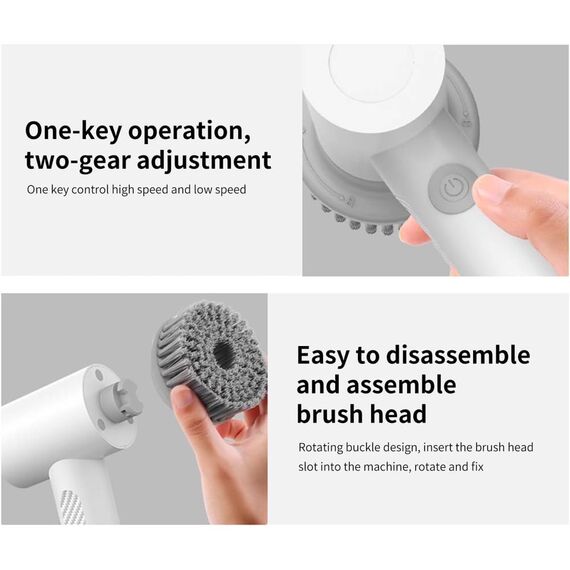 One-key operation, two-gear adjustment

One key control high speed and low speed

Easy to disassemble and assemble brush head

Rotating buckle design, insert the brush head slot into the machine, rotate and fix