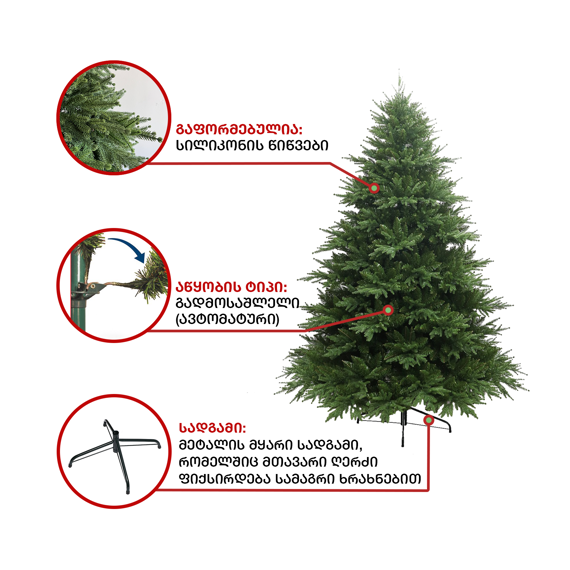 ᲒᲐᲤᲝᲠᲛᲔᲑᲣᲚᲘᲐ:
ᲡᲘᲚᲘᲙᲝᲜᲘᲡ ᲬᲘᲬᲕᲔᲑᲘ

ᲐᲬᲧᲝᲑᲘᲡ ᲢᲘᲞᲘ:
ᲒᲐᲓᲛᲝᲡᲐᲨᲚᲔᲚᲘ
(ᲐᲕᲢᲝᲛᲐᲢᲣᲠᲘ)

ᲡᲐᲓᲒᲐᲛᲘ:
ᲛᲔᲢᲐᲚᲘᲡ ᲛᲧᲐᲠᲘ ᲡᲐᲓᲒᲐᲛᲘ, ᲠᲝᲛᲔᲚᲨᲘᲪ ᲛᲗᲐᲕᲐᲠᲘ ᲦᲔᲠᲫᲘ ᲤᲘᲥᲡᲘᲠᲓᲔᲑᲐ ᲡᲐᲛᲐᲒᲠᲘ ᲮᲠᲐᲮᲜᲔᲑᲘᲗ