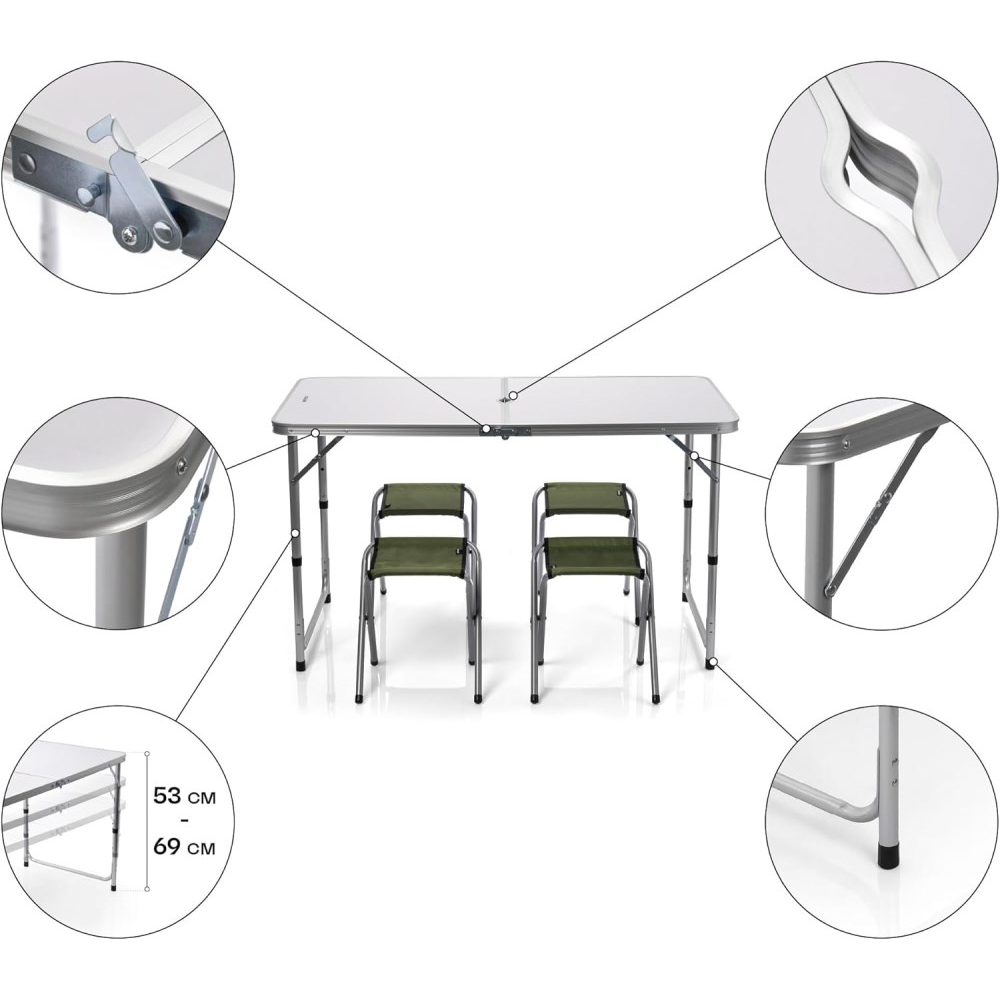 53 см
-
69 см