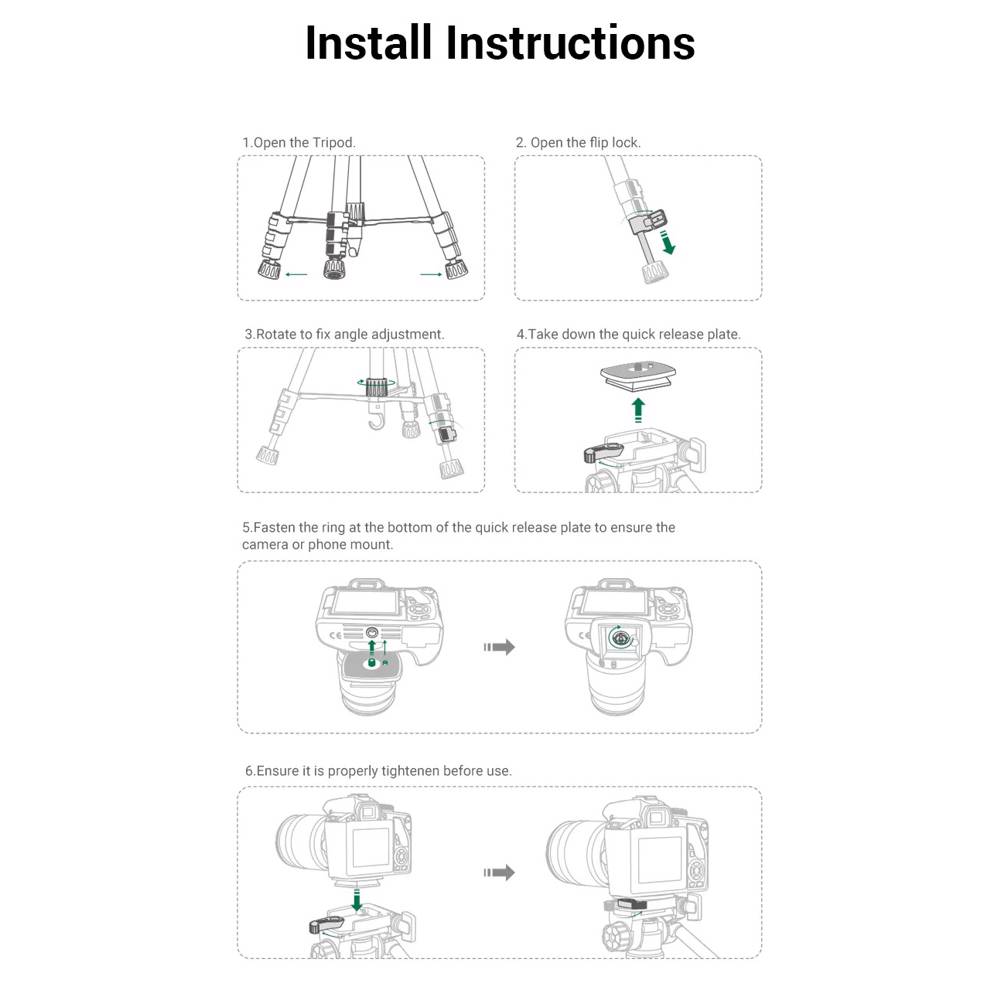 Install Instructions

1.Open the Tripod.

2. Open the flip lock.

3.Rotate to fix angle adjustment.

4.Take down the quick release plate.

5.Fasten the ring at the bottom of the quick release plate to ensure the camera or phone mount.

6.Ensure it is properly tightenen before use.