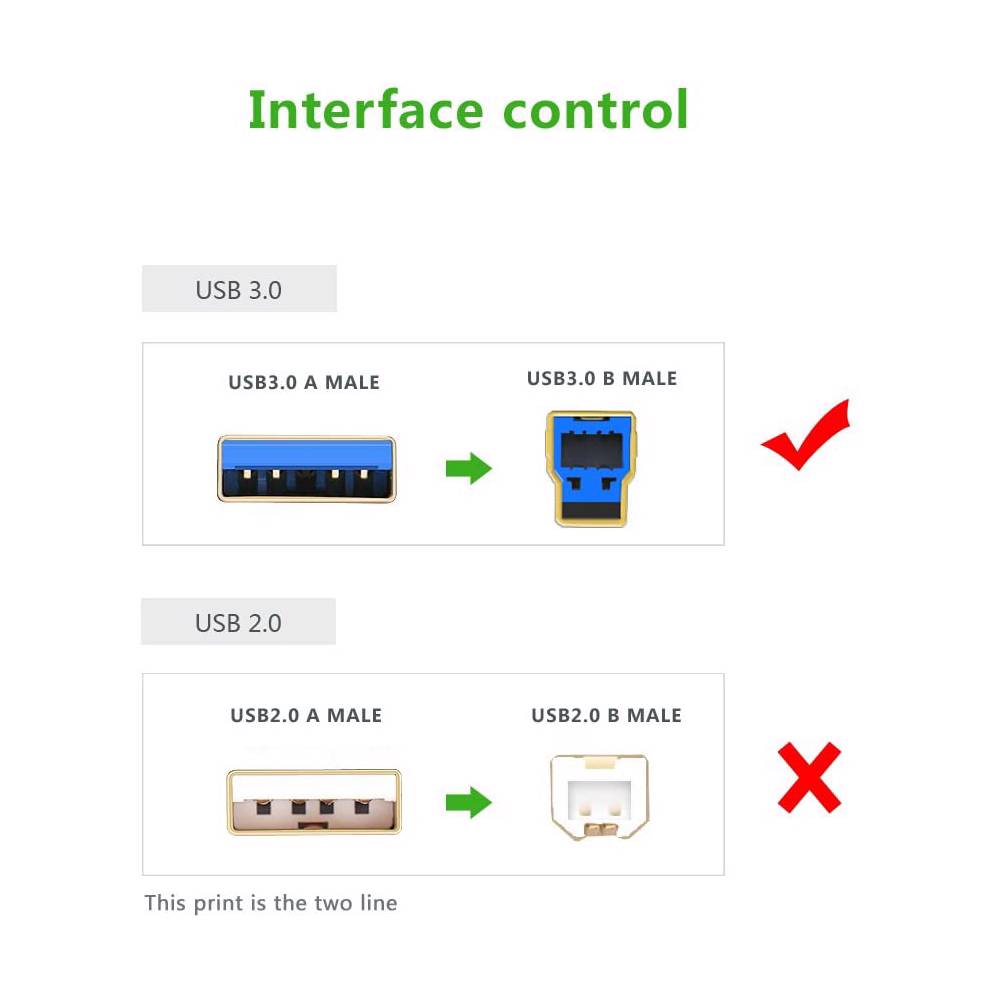 Interface control

USB 3.0

USB3.0 A MALE

USB3.0 B MALE

USB 2.0

USB2.0 A MALE

USB2.0 B MALE

This print is the two line