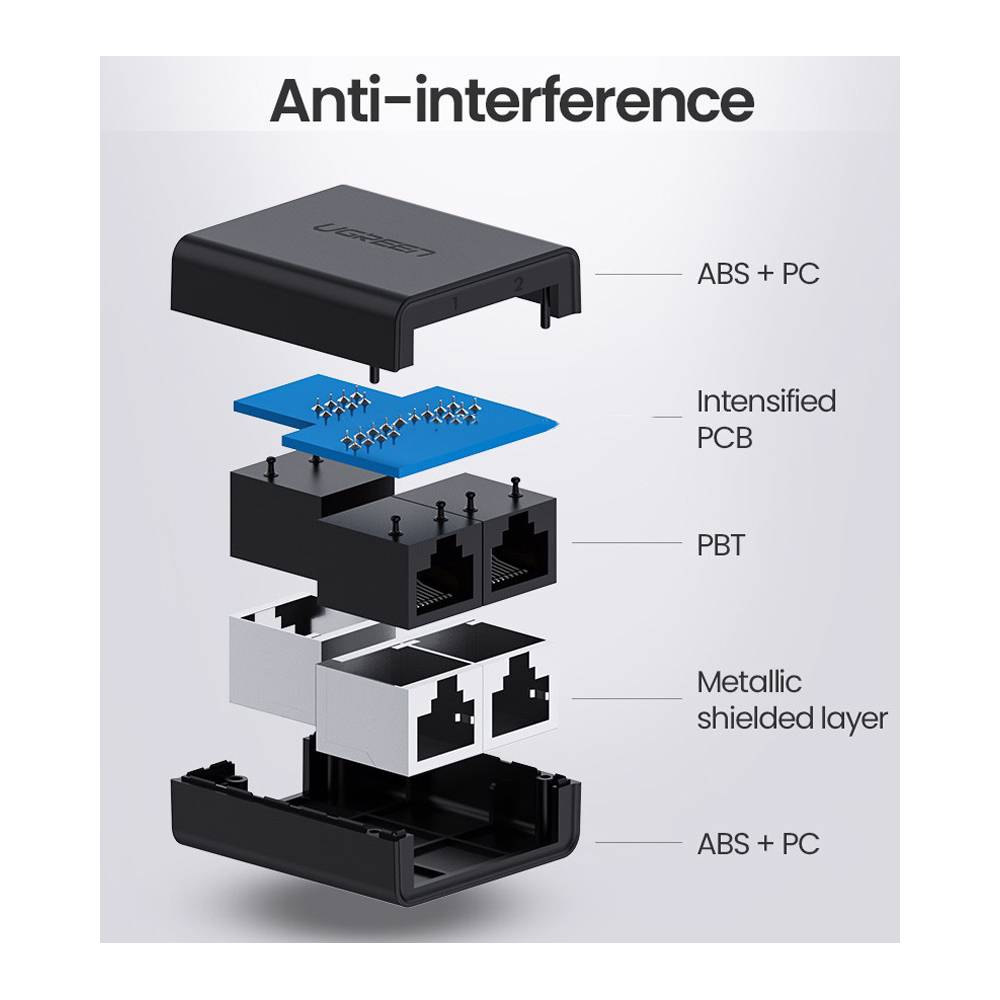 Anti-interference

UGREEN

1 2

ABS + PC

Intensified PCB

PBT

Metallic shielded layer

ABS + PC